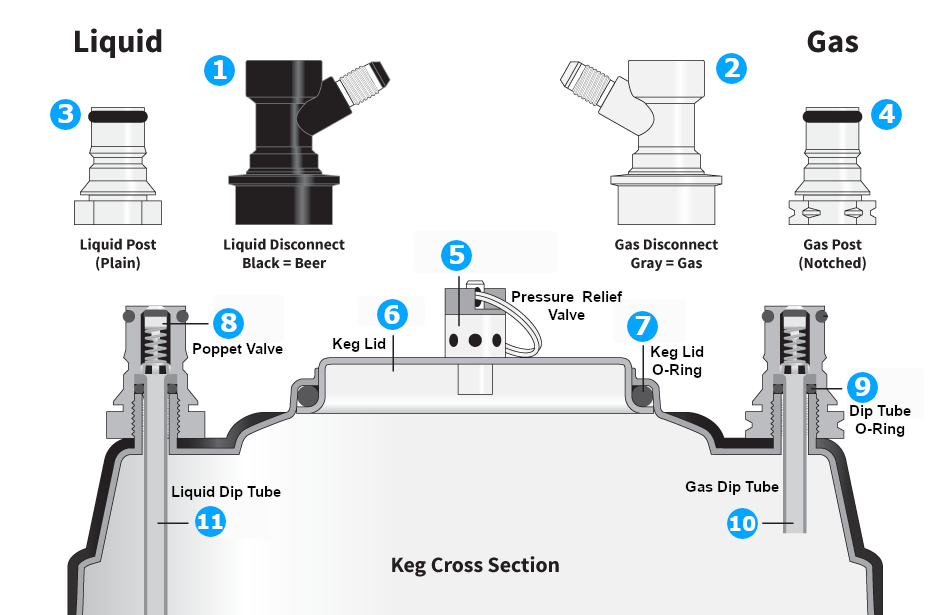 Liquid

Gas

1

2

3

4

Liquid Post (Plain)

Liquid Disconnect Black = Beer

Gas Disconnect Gray = Gas

Gas Post (Notched)

5

Pressure Relief Valve

6

Keg Lid

7

Keg Lid O-Ring

8

Poppet Valve

9

Dip Tube O-Ring

Liquid Dip Tube

11

Gas Dip Tube

10

Keg Cross Section