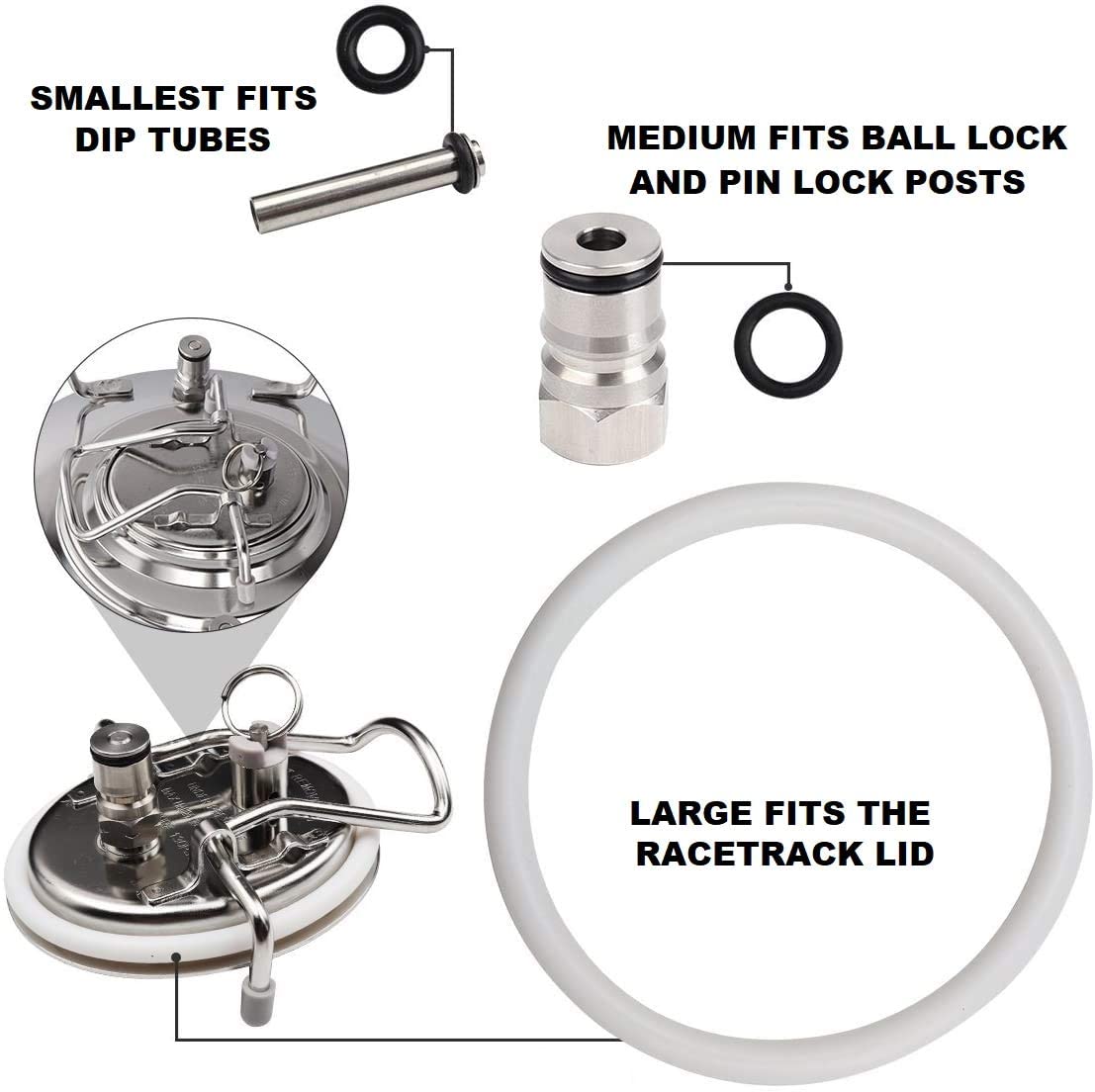 SMALLEST FITS DIP TUBES

MEDIUM FITS BALL LOCK AND PIN LOCK POSTS

LARGE FITS THE RACETRACK LID