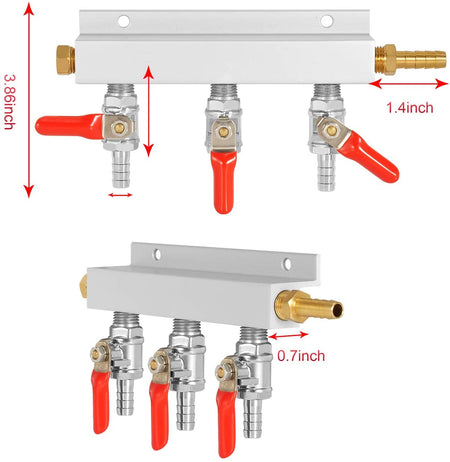 3.86inch

1.4inch

0.7inch